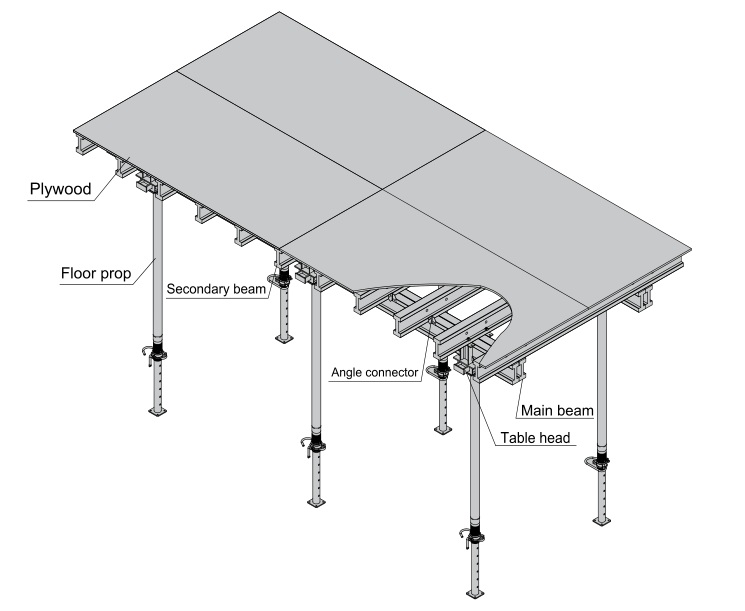 Plywood

Floor prop

Secondary beam

Angle connector

Main beam

Table head