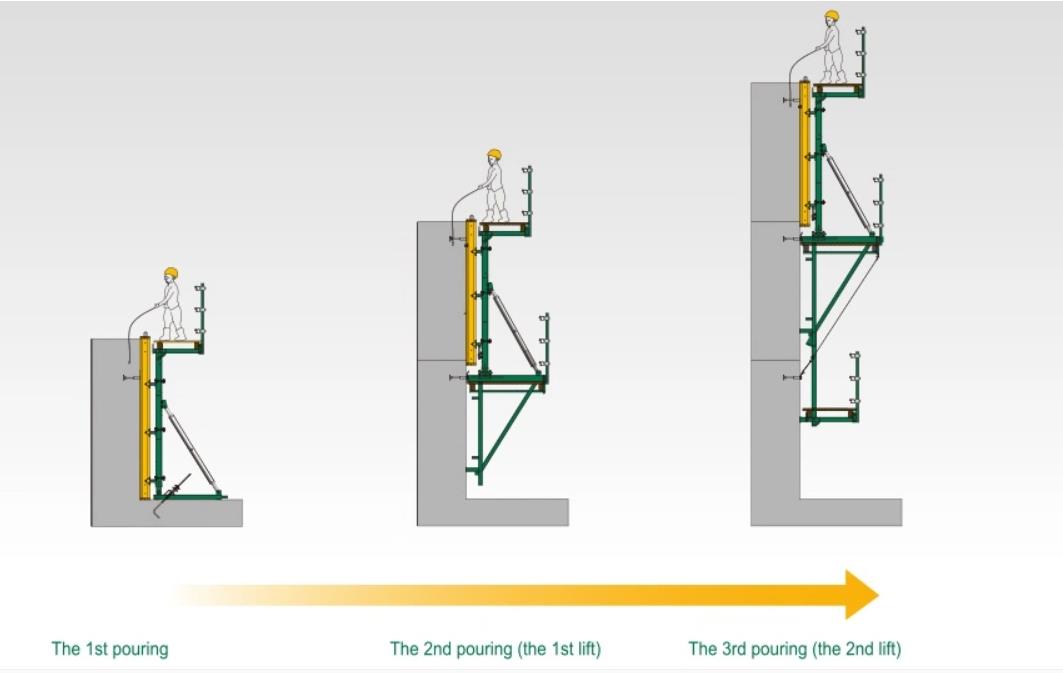 The 1st pouring

The 2nd pouring (the 1st lift)

The 3rd pouring (the 2nd lift)