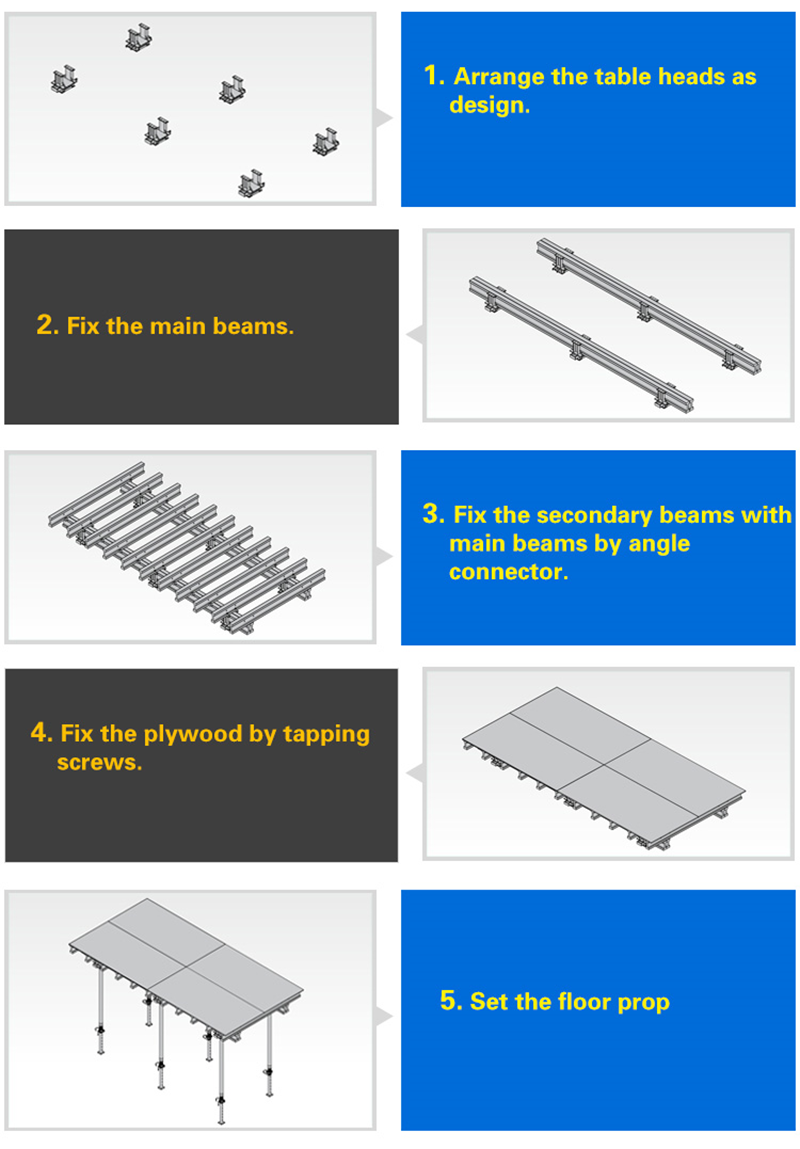 1. Arrange the table heads as design.

2. Fix the main beams.

3. Fix the secondary beams with main beams by angle connector.

4. Fix the plywood by tapping screws.

5. Set the floor prop